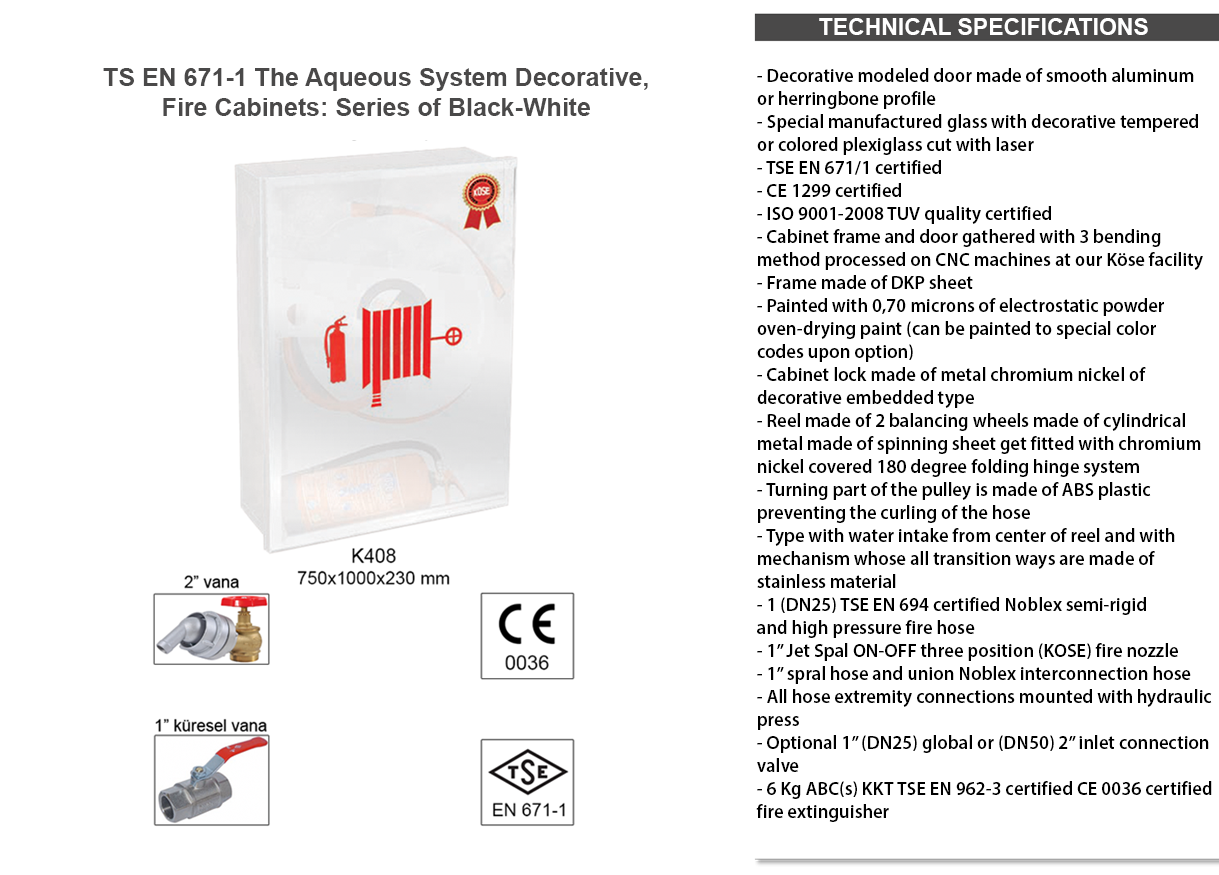 TS EN 671-1 The Aqueous System Decorative, Fire Cabinets: Series of Black-White

KÖSE

K408
750x1000x230 mm

2" vana

CE
0036

1" küresel vana

TSE
EN 671-1

TECHNICAL SPECIFICATIONS

- Decorative modeled door made of smooth aluminum or herringbone profile
- Special manufactured glass with decorative tempered or colored plexiglass cut with laser
- TSE EN 671/1 certified
- CE 1299 certified
- ISO 9001-2008 TUV quality certified
- Cabinet frame and door gathered with 3 bending method processed on CNC machines at our Köse facility
- Frame made of DKP sheet
- Painted with 0,70 microns of electrostatic powder oven-drying paint (can be painted to special color codes upon option)
- Cabinet lock made of metal chromium nickel of decorative embedded type
- Reel made of 2 balancing wheels made of cylindrical metal made of spinning sheet get fitted with chromium nickel covered 180 degree folding hinge system
- Turning part of the pulley is made of ABS plastic preventing the curling of the hose
- Type with water intake from center of reel and with mechanism whose all transition ways are made of stainless material
- 1 (DN25) TSE EN 694 certified Noblex semi-rigid and high pressure fire hose
- 1" Jet Spal ON-OFF three position (KOSE) fire nozzle
- 1" spral hose and union Noblex interconnection hose
- All hose extremity connections mounted with hydraulic press
- Optional 1" (DN25) global or (DN50) 2" inlet connection valve
- 6 Kg ABC(s) KKT TSE EN 962-3 certified CE 0036 certified fire extinguisher